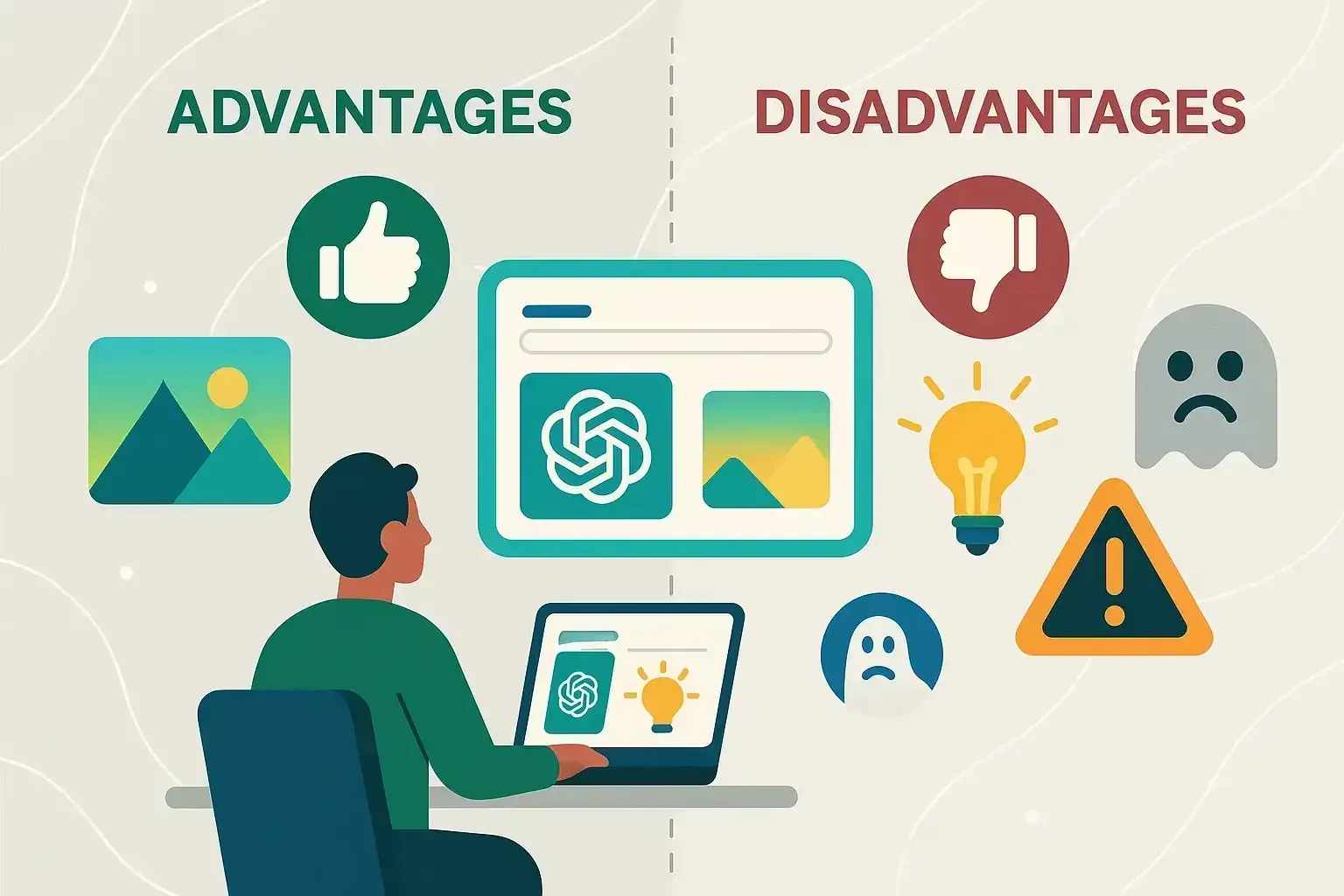 ADVANTAGES

DISADVANTAGES